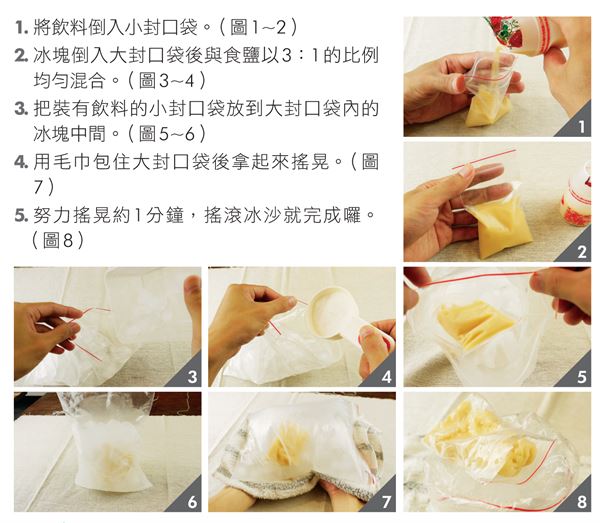 1. 將飲料倒入小封口袋。（圖1~2）

2. 冰塊倒入大封口袋後與食鹽以3：1的比例均勻混合。（圖3~4）

3. 把裝有飲料的小封口袋放到大封口袋內的冰塊中間。（圖5~6）

4. 用毛巾包住大封口袋後拿起來搖晃。（圖7）

5. 努力搖晃約1分鐘，搖滾冰沙就完成囉。（圖8）

1

2

3

4

5

6

7

8